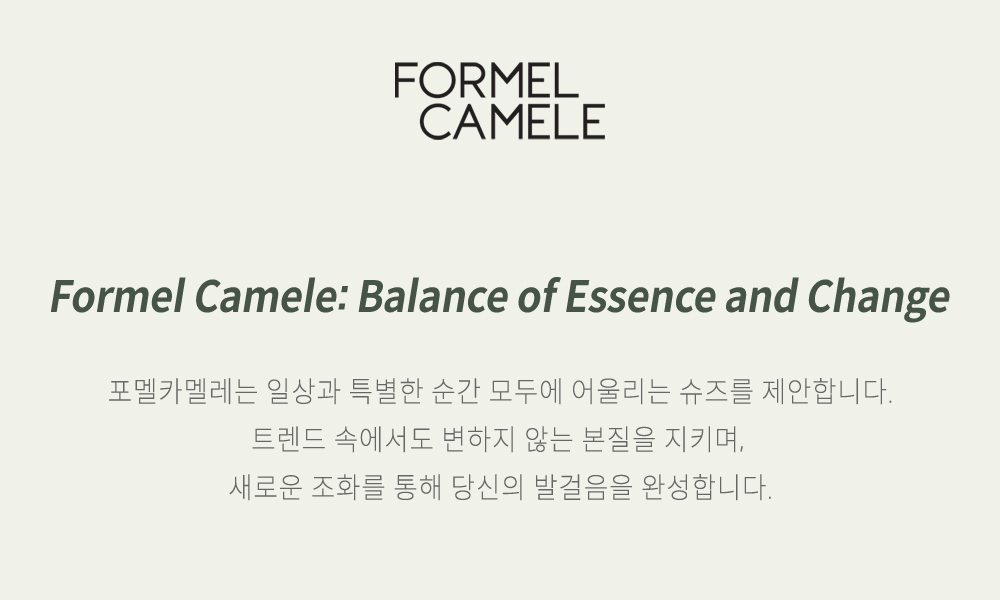 FORMEL
CAMELE

Formel Camele: Balance of Essence and Change

포멜카멜레는 일상과 특별한 순간 모두에 어울리는 슈즈를 제안합니다.
트렌드 속에서도 변하지 않는 본질을 지키며,
새로운 조화를 통해 당신의 발걸음을 완성합니다.